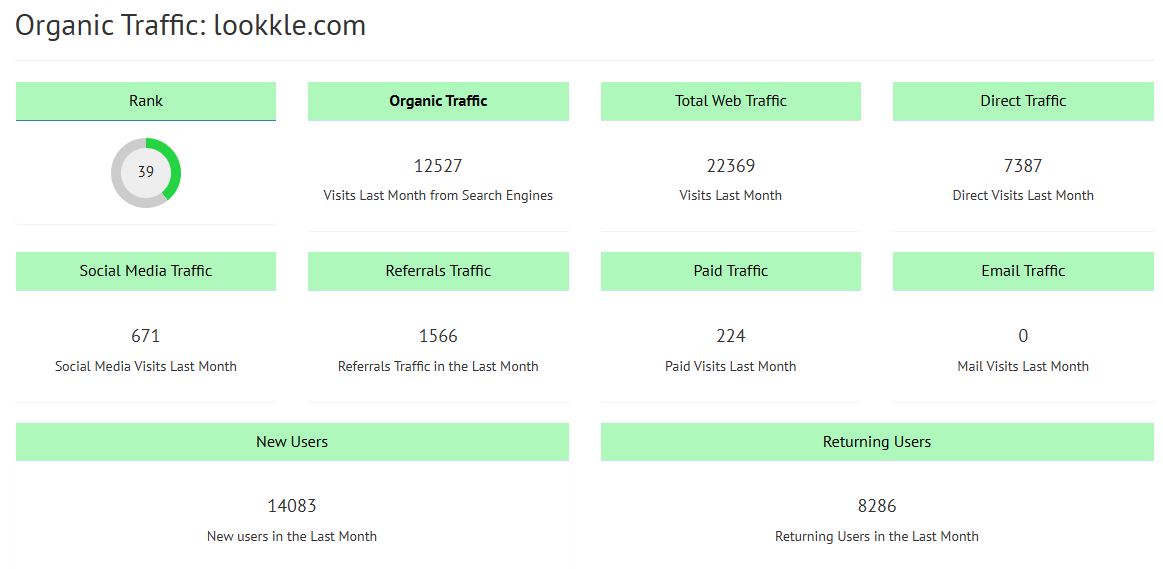 Organic Traffic: lookkle.com

Rank

39

Organic Traffic

12527

Visits Last Month from Search Engines

Total Web Traffic

22369

Visits Last Month

Direct Traffic

7387

Direct Visits Last Month

Social Media Traffic

671

Social Media Visits Last Month

Referrals Traffic

1566

Referrals Traffic in the Last Month

Paid Traffic

224

Paid Visits Last Month

Email Traffic

0

Mail Visits Last Month

New Users

14083

New users in the Last Month

Returning Users

8286

Returning Users in the Last Month